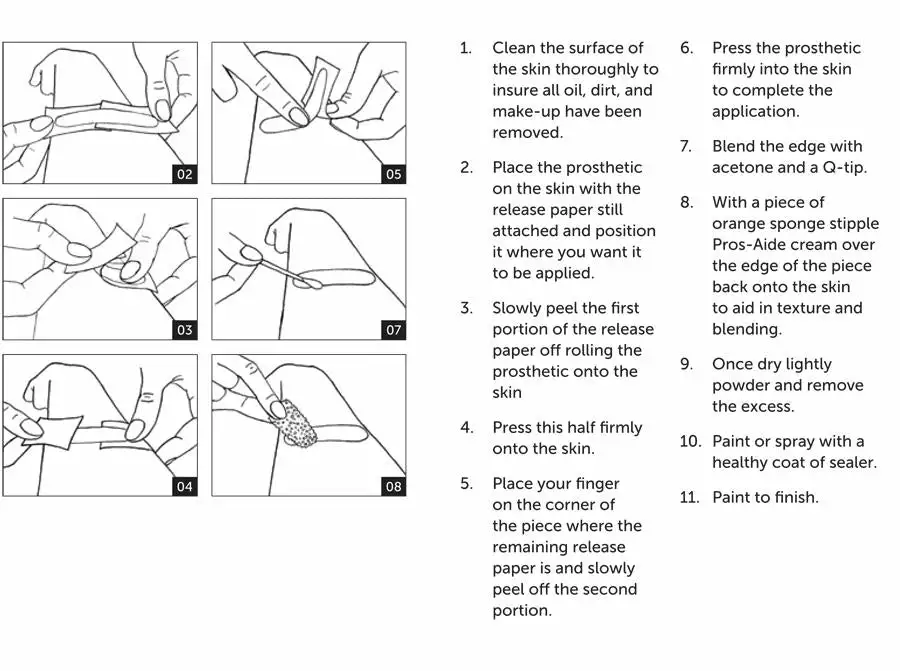 02

05

03

07

04

08

1. Clean the surface of the skin thoroughly to insure all oil, dirt, and make-up have been removed.

2. Place the prosthetic on the skin with the release paper still attached and position it where you want it to be applied.

3. Slowly peel the first portion of the release paper off rolling the prosthetic onto the skin

4. Press this half firmly onto the skin.

5. Place your finger on the corner of the piece where the remaining release paper is and slowly peel off the second portion.

6. Press the prosthetic firmly into the skin to complete the application.

7. Blend the edge with acetone and a Q-tip.

8. With a piece of orange sponge stipple Pros-Aide cream over the edge of the piece back onto the skin to aid in texture and blending.

9. Once dry lightly powder and remove the excess.

10. Paint or spray with a healthy coat of sealer.

11. Paint to finish.